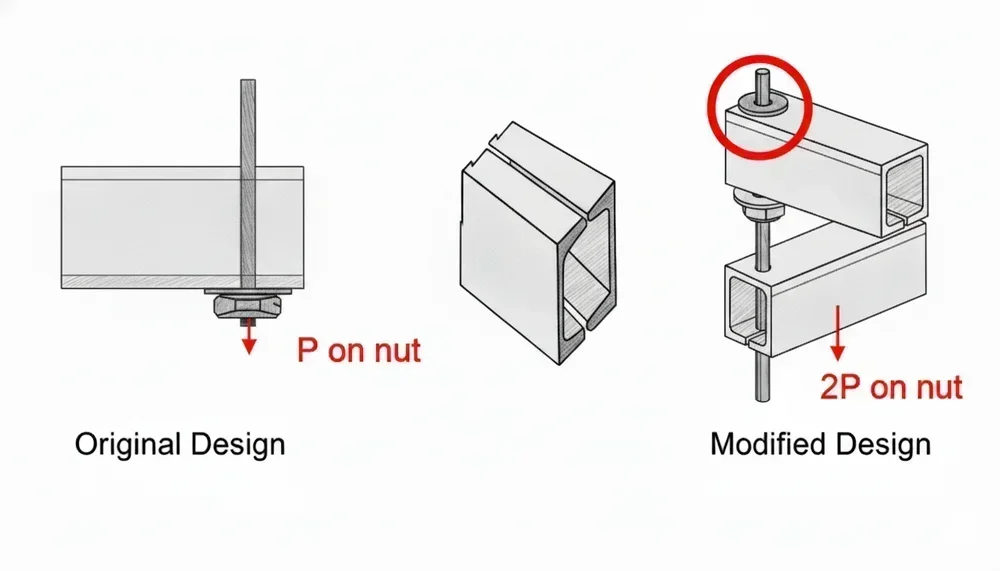 P on nut

Original Design

2P on nut

Modified Design