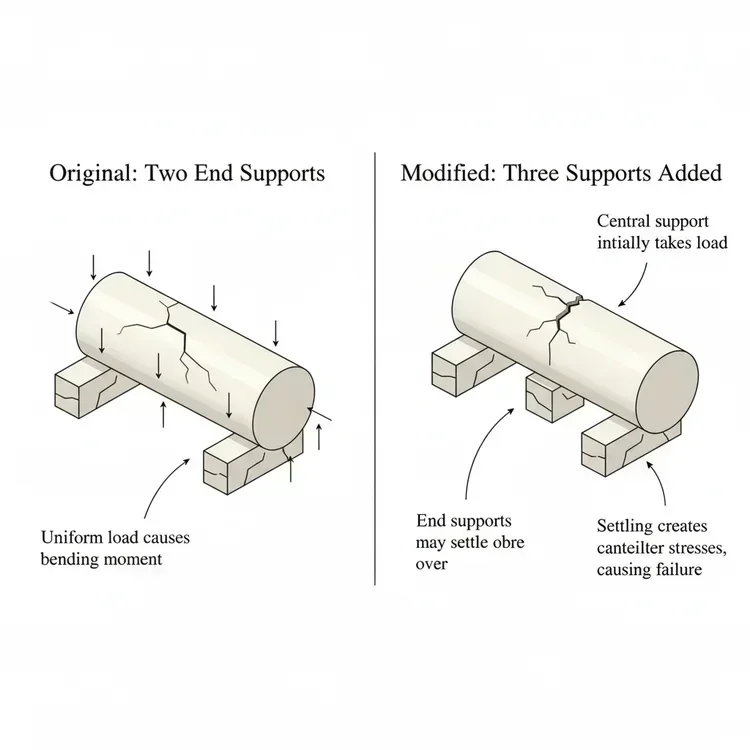 Original: Two End Supports

Uniform load causes bending moment

Modified: Three Supports Added

Central support intially takes load

End supports may settle obre over

Settling creates canteilter stresses, causing failure