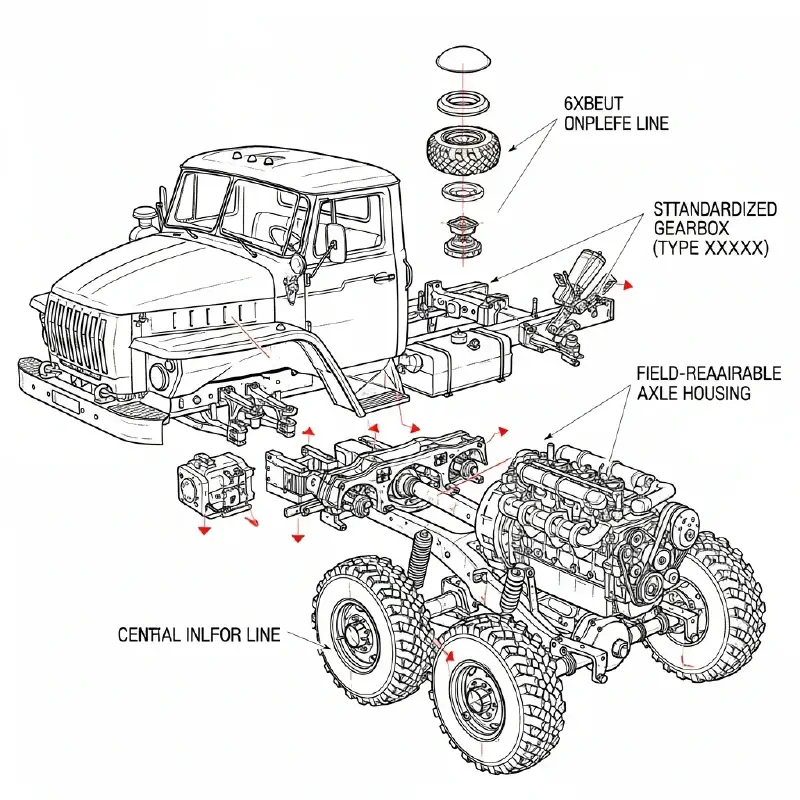 6XBEUT
ONPLEFE LINE

STTANDARDIZED
GEARBOX
(TYPE XXXXX)

FIELD-REAAIRABLE
AXLE HOUSING

CENTRAL INLFOR LINE