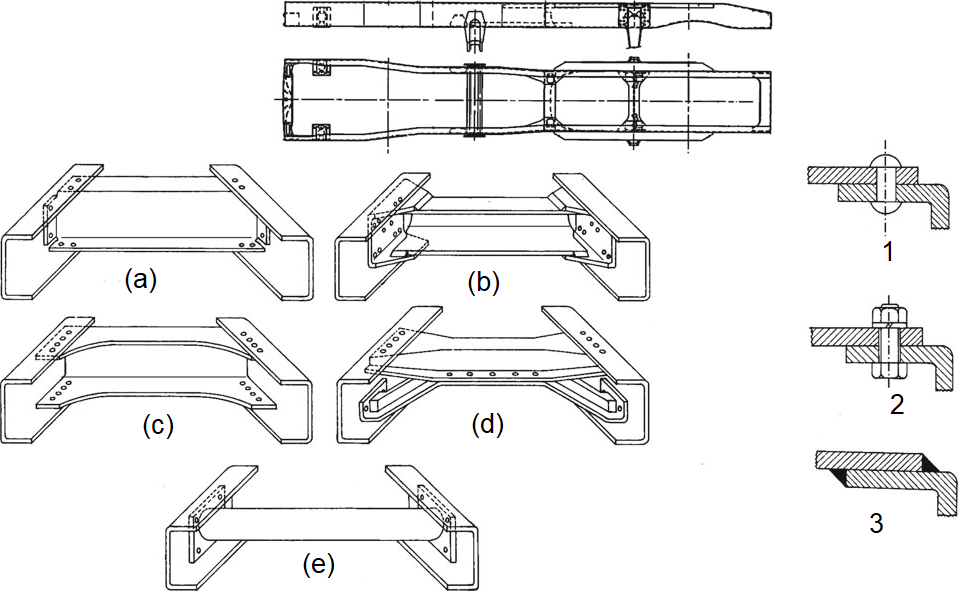 (a)

(b)

(c)

(d)

(e)

1

2

3